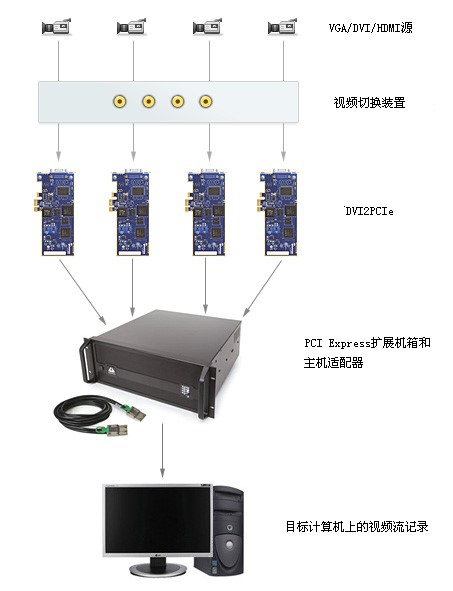 VGA/DVI/HDMI源

视频切换装置

DVI2PCIe

PCI Express扩展机箱和主机适配器

目标计算机上的视频流记录